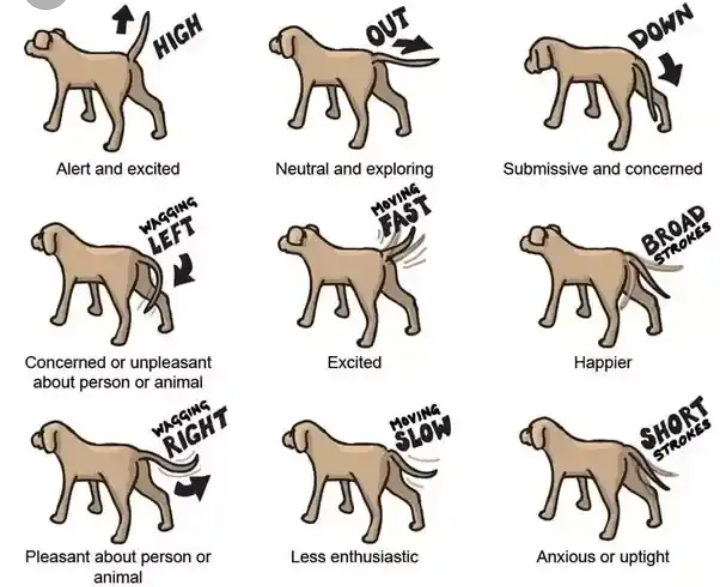 HIGH
Alert and excited

OUT
Neutral and exploring

DOWN
Submissive and concerned

WAGGING LEFT
Concerned or unpleasant about person or animal

MOVING FAST
Excited

BROAD STROKES
Happier

WAGGING RIGHT
Pleasant about person or animal

MOVING SLOW
Less enthusiastic

SHORT STROKES
Anxious or uptight