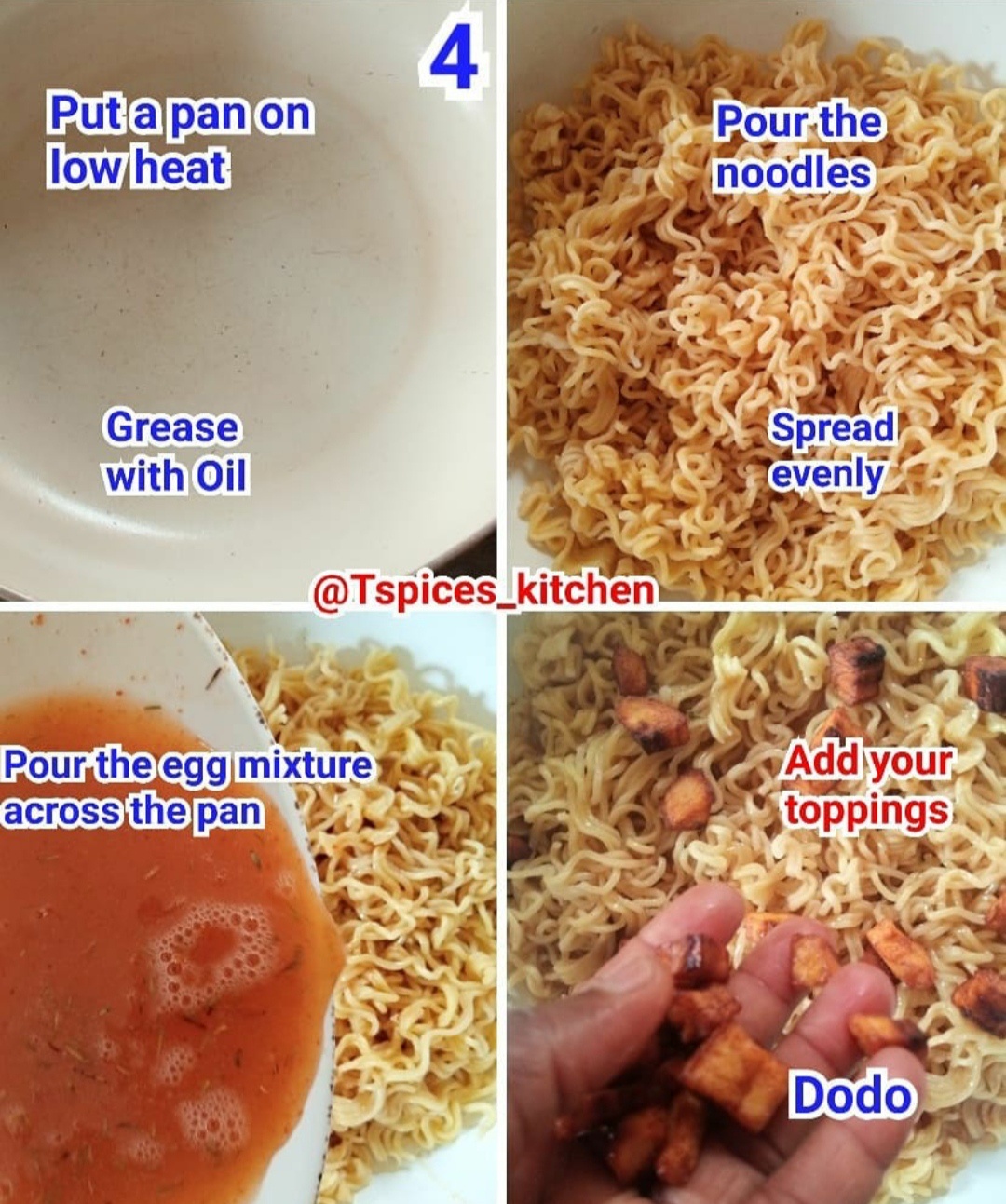 4

Put a pan on low heat

Grease with Oil

Pour the noodles

Spread evenly

@Tspices_kitchen

Pour the egg mixture across the pan

Add your toppings

Dodo